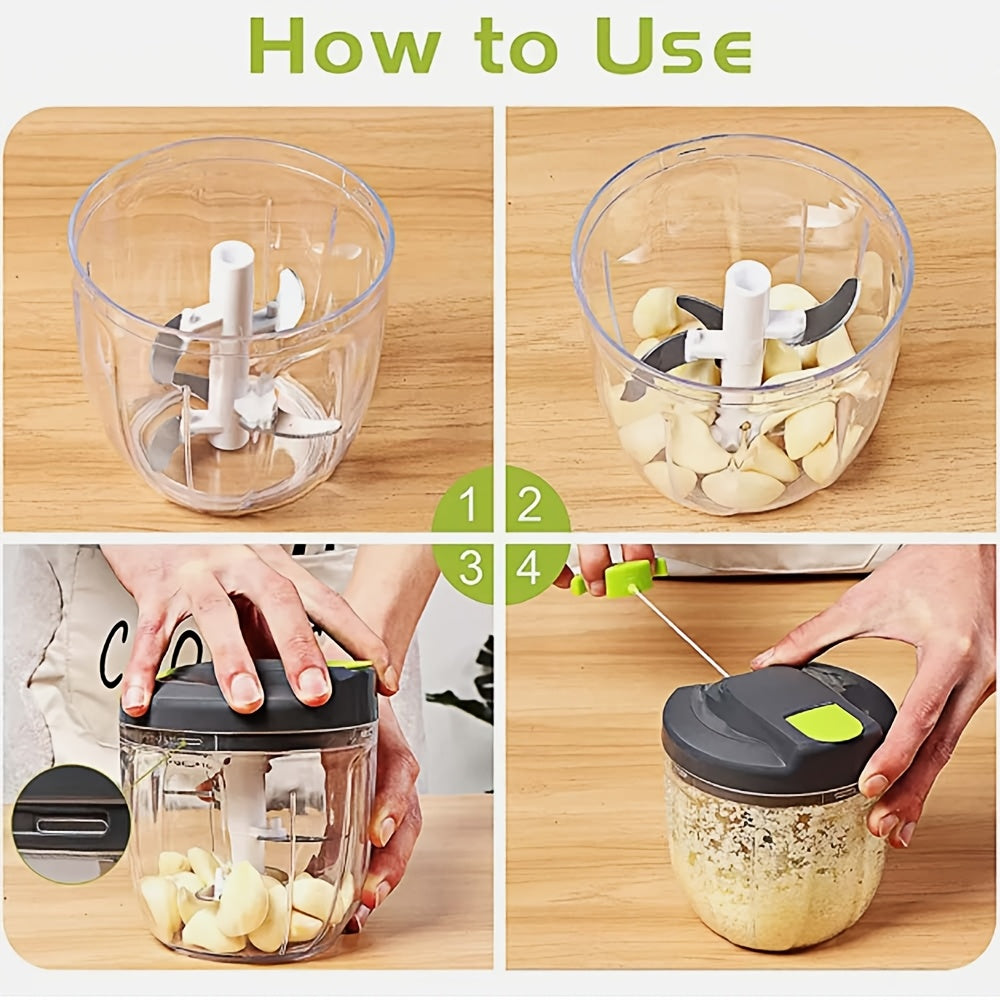 How to Use

1
2
3
4