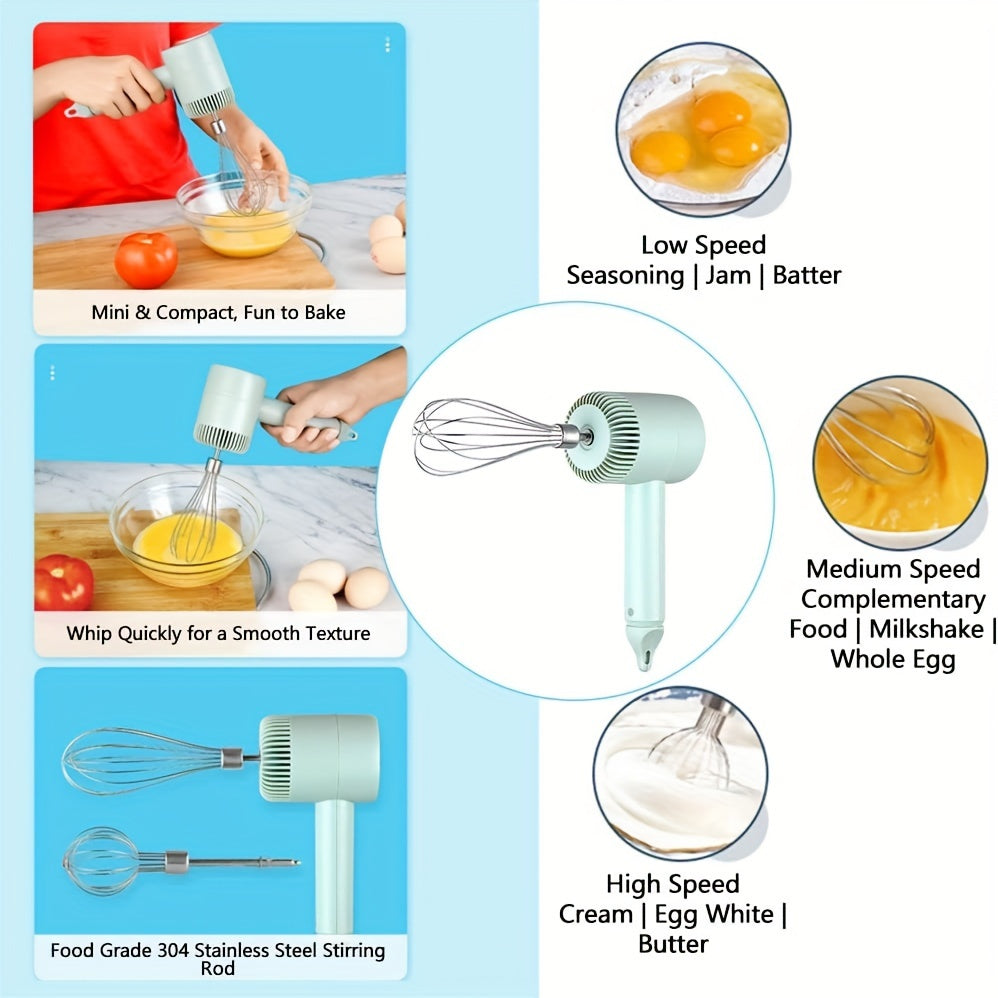 Mini & Compact, Fun to Bake

Whip Quickly for a Smooth Texture

Food Grade 304 Stainless Steel Stirring Rod

Low Speed
Seasoning | Jam | Batter

Medium Speed
Complementary Food | Milkshake | Whole Egg

High Speed
Cream | Egg White | Butter